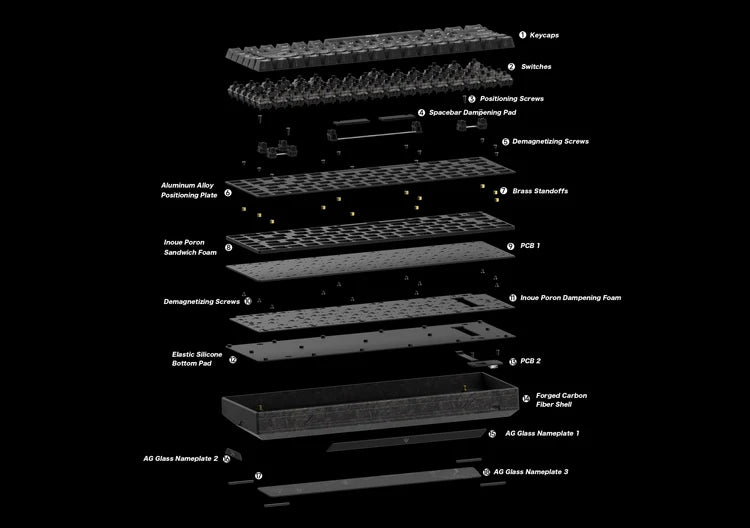 1 Keycaps

2 Switches

3 Positioning Screws

4 Spacebar Dampening Pad

5 Demagnetizing Screws

Aluminum Alloy Positioning Plate 6

7 Brass Standoffs

Inoue Poron Sandwich Foam 8

9 PCB 1

Demagnetizing Screws 10

11 Inoue Poron Dampening Foam

Elastic Silicone Bottom Pad 12

13 PCB 2

14 Forged Carbon Fiber Shell

15 AG Glass Nameplate 1

AG Glass Nameplate 2 16

17

18 AG Glass Nameplate 3